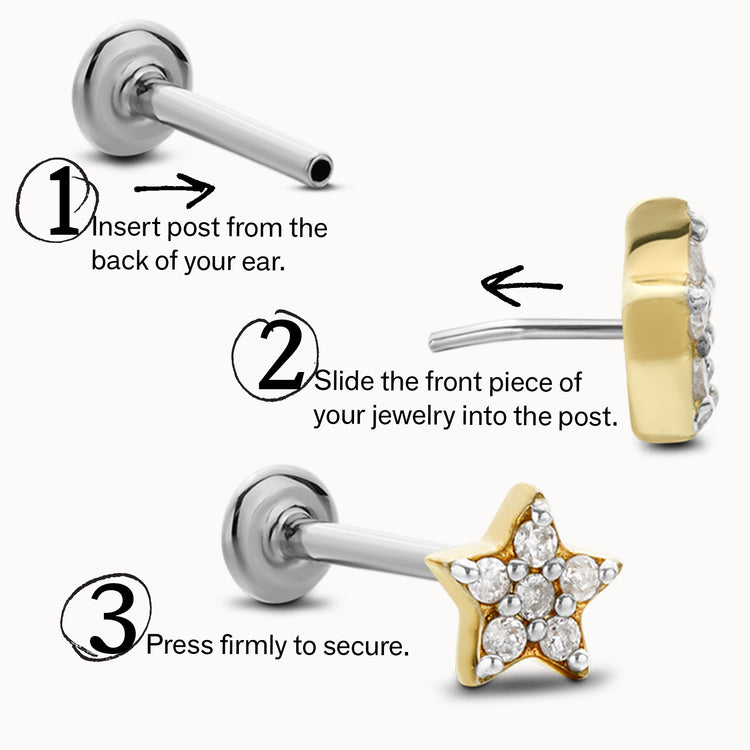 1 Insert post from the back of your ear.

2 Slide the front piece of your jewelry into the post.

3 Press firmly to secure.