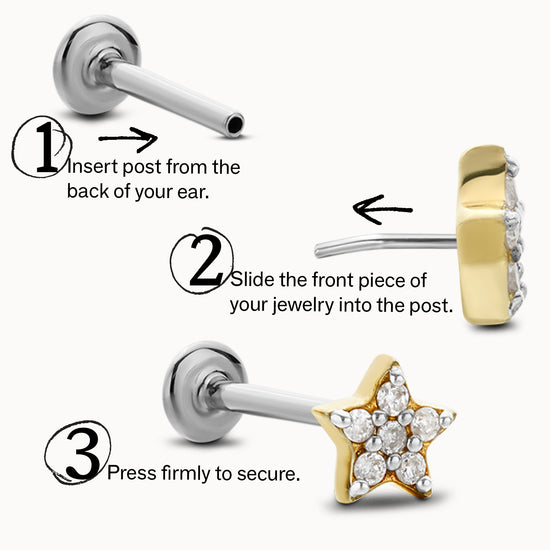 1 Insert post from the back of your ear.

2 Slide the front piece of your jewelry into the post.

3 Press firmly to secure.